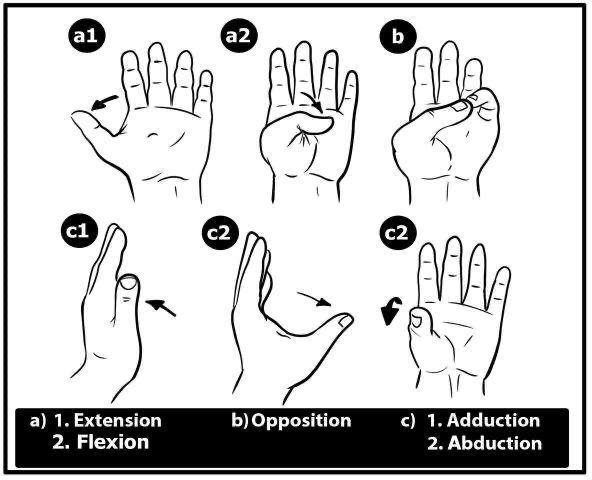 a1

a2

b

c1

c2

c2

a) 1. Extension
2. Flexion

b) Opposition

c) 1. Adduction
2. Abduction