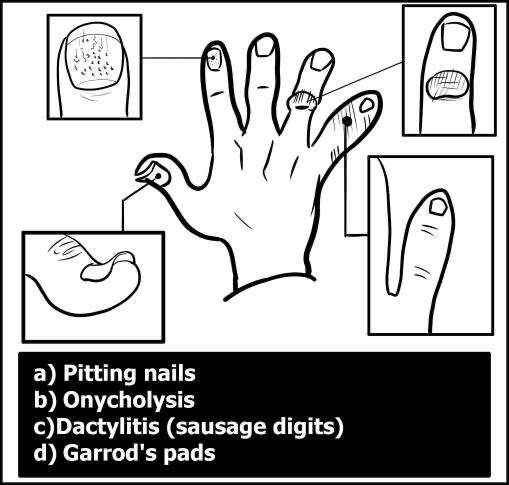 a) Pitting nails
b) Onycholysis
c)Dactylitis (sausage digits)
d) Garrod's pads