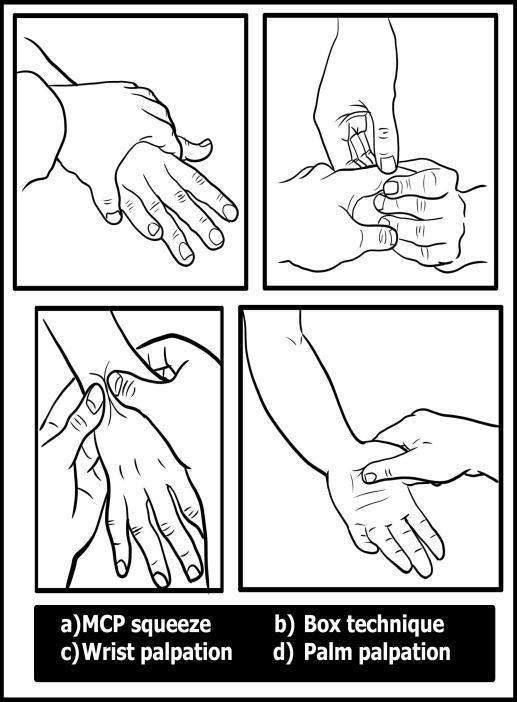 a)MCP squeeze
b) Box technique
c)Wrist palpation
d) Palm palpation