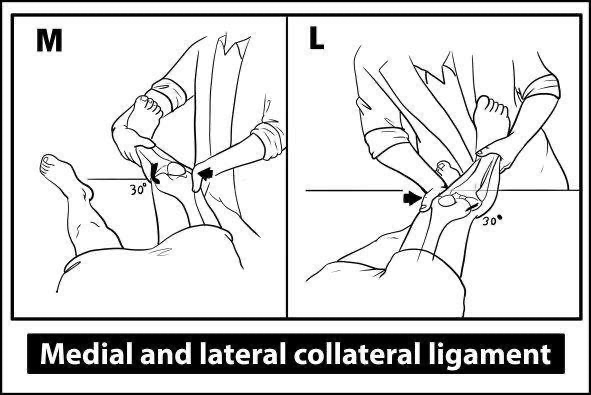 M

30°

L

30°

Medial and lateral collateral ligament