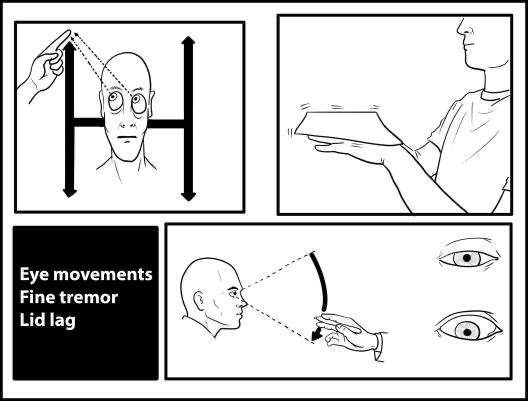 Eye movements
Fine tremor
Lid lag